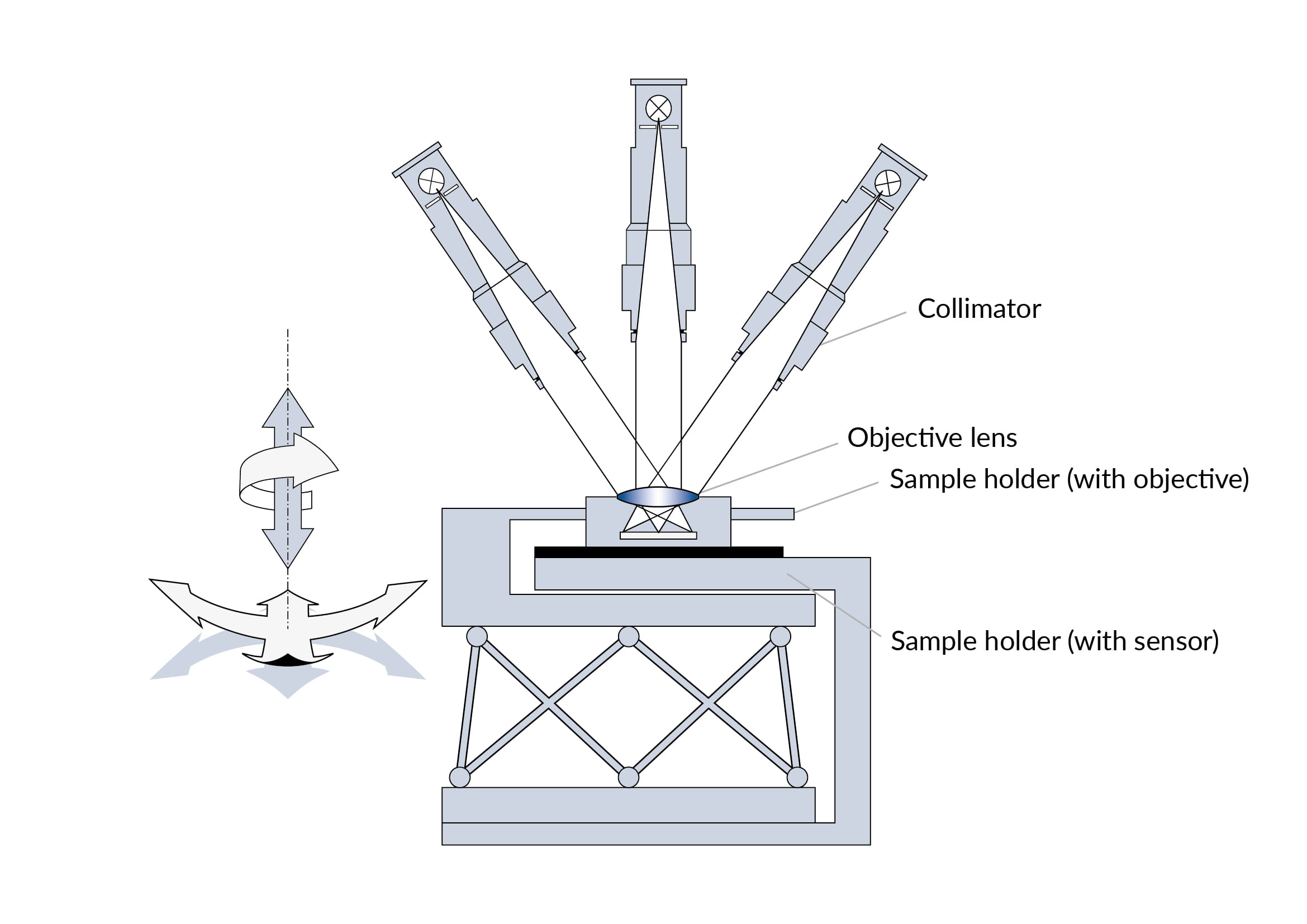 Collimator

Objective lens

Sample holder (with objective)

Sample holder (with sensor)