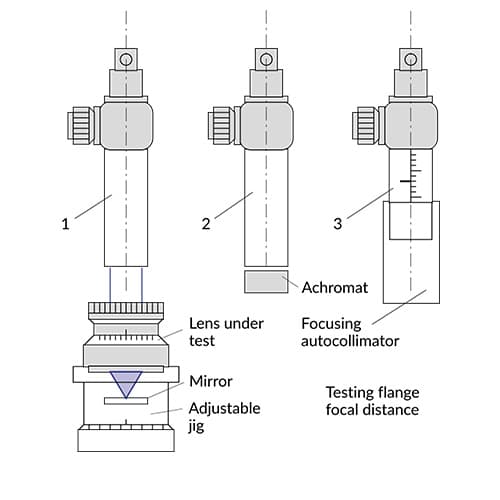 1

2

3

Achromat

Lens under test

Focusing autocollimator

Mirror

Adjustable jig

Testing flange focal distance